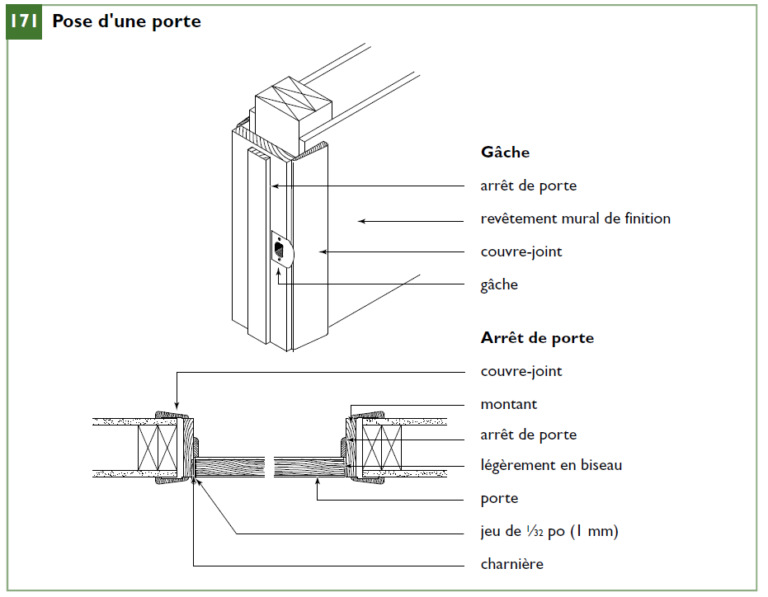 171 Pose d'une porte

Gâche

arrêt de porte

revêtement mural de finition

couvre-joint

gâche

Arrêt de porte

couvre-joint

montant

arrêt de porte

légèrement en biseau

porte

jeu de $\frac{1}{32}$ po (1 mm)

charnière