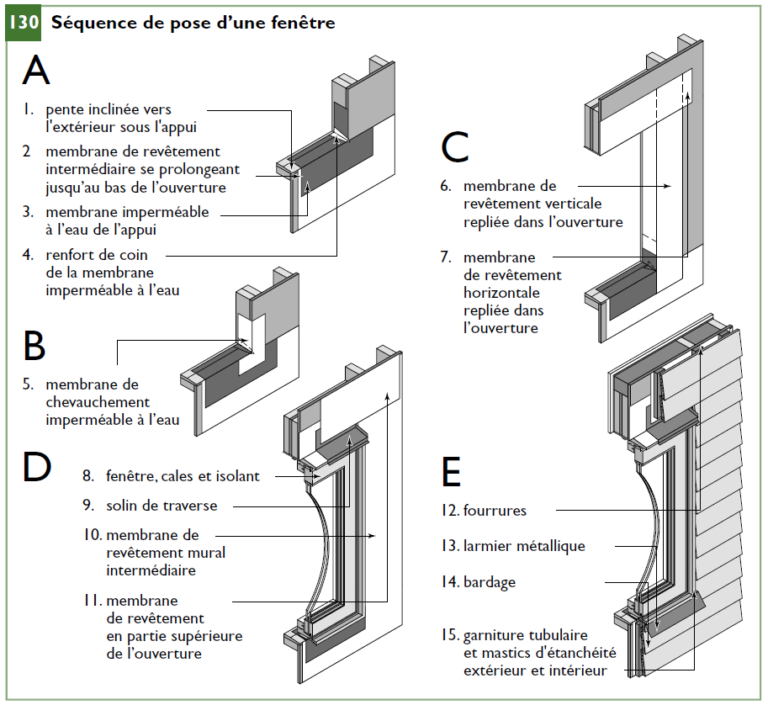 130 Séquence de pose d'une fenêtre

A

1. pente inclinée vers l'extérieur sous l'appui

2 membrane de revêtement intermédiaire se prolongeant jusqu'au bas de l'ouverture

3. membrane imperméable à l'eau de l'appui

4. renfort de coin de la membrane imperméable à l'eau

B

5. membrane de chevauchement imperméable à l'eau

C

6. membrane de revêtement verticale repliée dans l'ouverture

7. membrane de revêtement horizontale repliée dans l'ouverture

D

8. fenêtre, cales et isolant

9. solin de traverse

10. membrane de revêtement mural intermédiaire

11. membrane de revêtement en partie supérieure de l'ouverture

E

12. fourrures

13. larmier métallique

14. bardage

15. garniture tubulaire et mastics d'étanchéité extérieur et intérieur