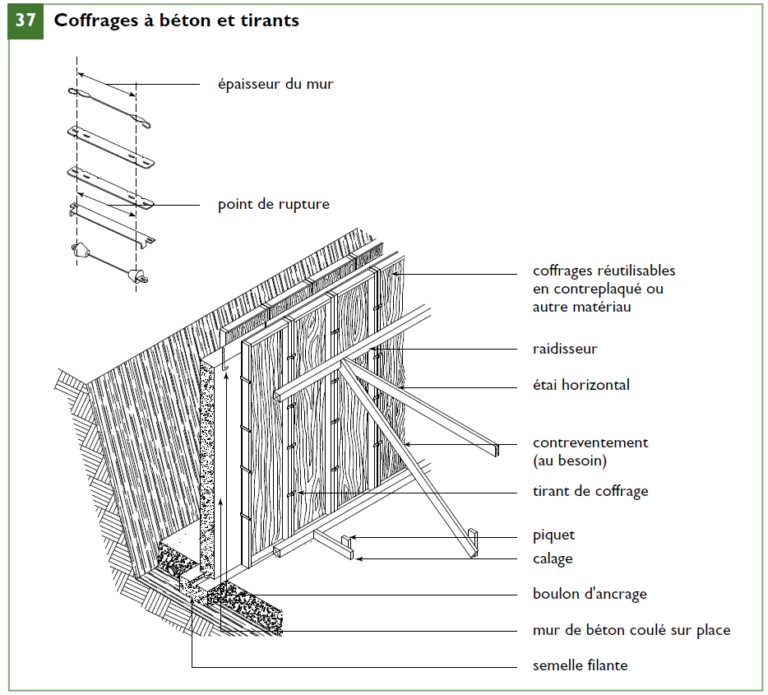 37 Coffrages à béton et tirants

épaisseur du mur

point de rupture

coffrages réutilisables en contreplaqué ou autre matériau

raidisseur

étai horizontal

contreventement (au besoin)

tirant de coffrage

piquet

calage

boulon d'ancrage

mur de béton coulé sur place

semelle filante